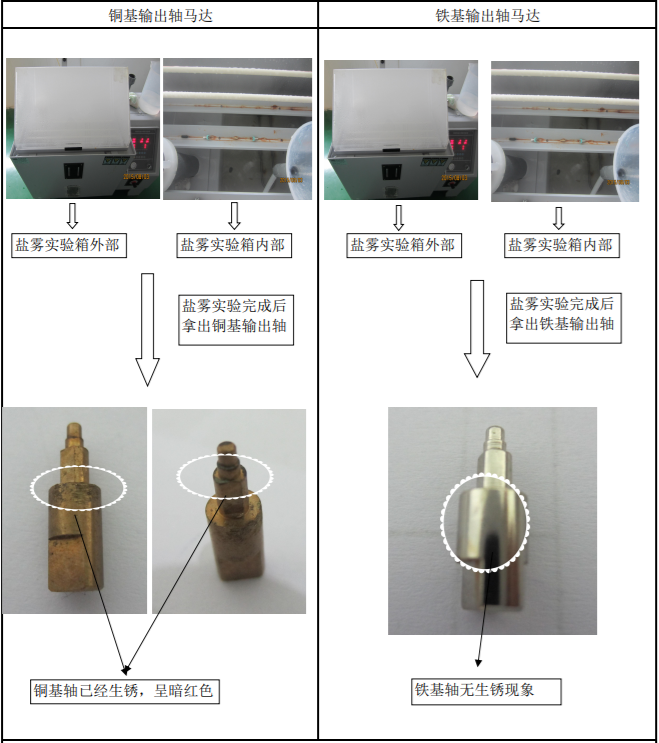 | 铜基输出轴马达 | 铁基输出轴马达 |
|---|---|
| 盐雾实验箱外部 盐雾实验箱内部 盐雾实验完成后拿出铜基输出轴 铜基轴已经生锈，呈暗红色 | 盐雾实验箱外部 盐雾实验箱内部 盐雾实验完成后拿出铁基输出轴 铁基轴无生锈现象 |